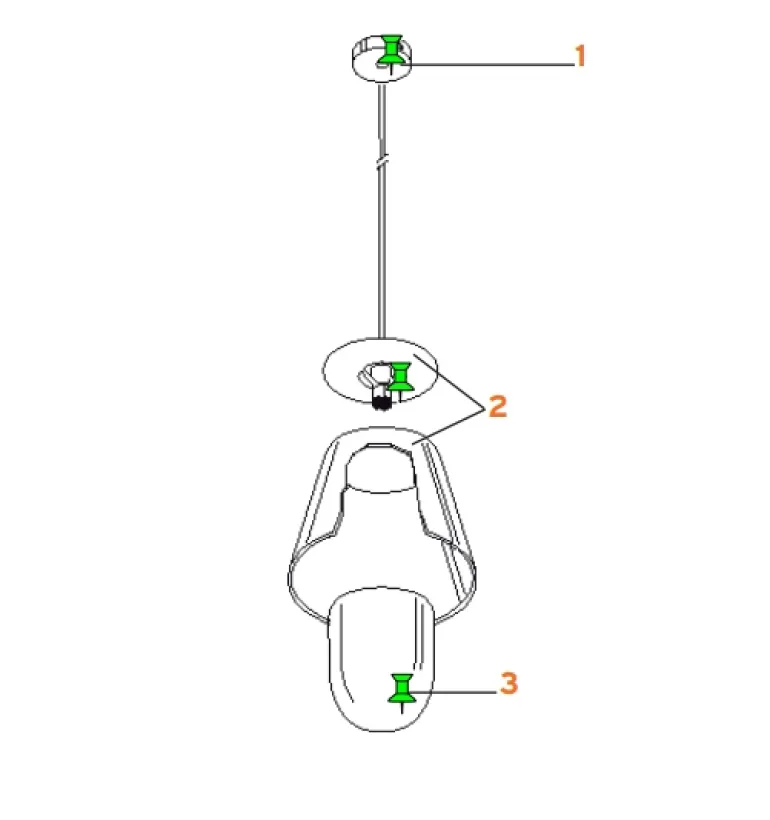 1
2
3